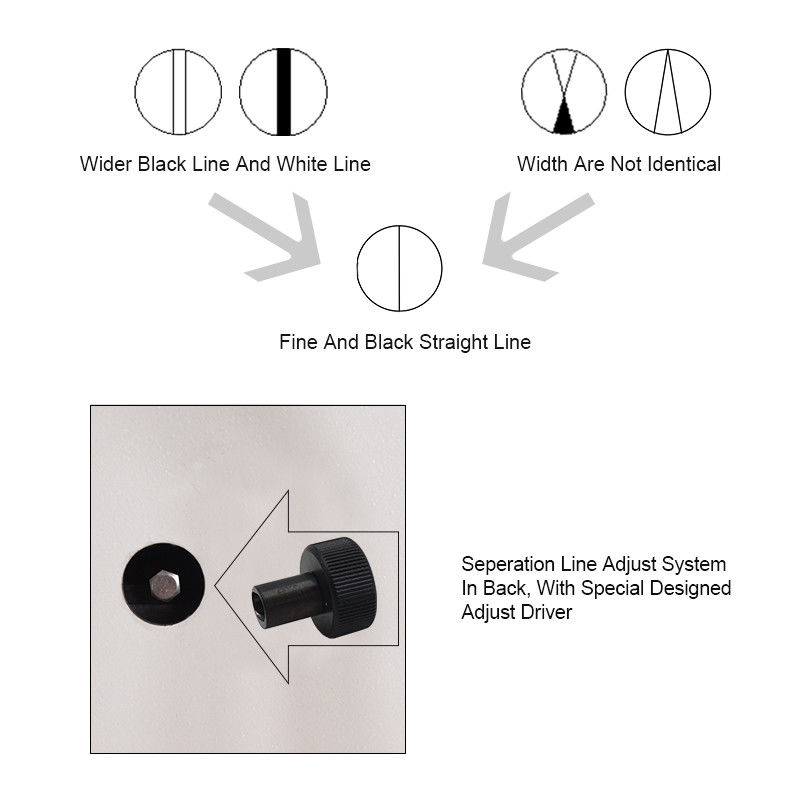 Wider Black Line And White Line

Width Are Not Identical

Fine And Black Straight Line

Seperation Line Adjust System In Back, With Special Designed Adjust Driver